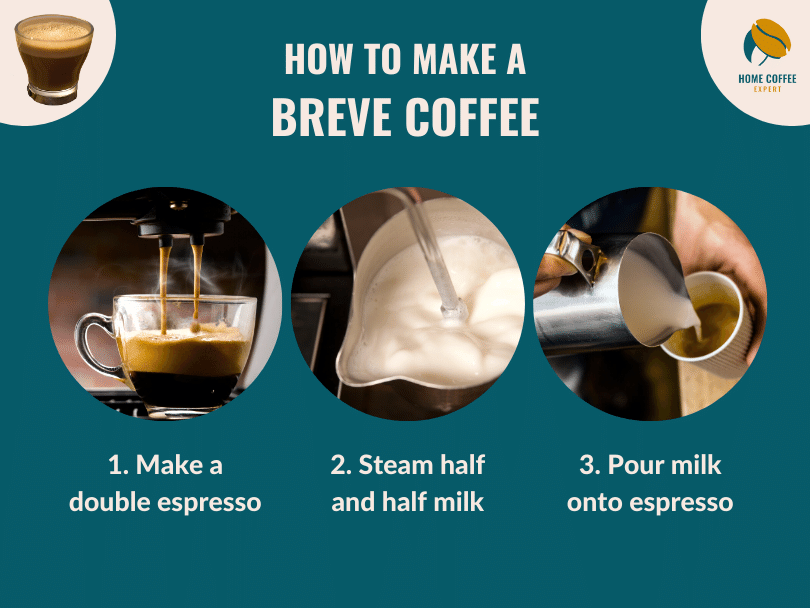 HOW TO MAKE A
BREVE COFFEE

HOME COFFEE
EXPERT

1. Make a double espresso

2. Steam half and half milk

3. Pour milk onto espresso