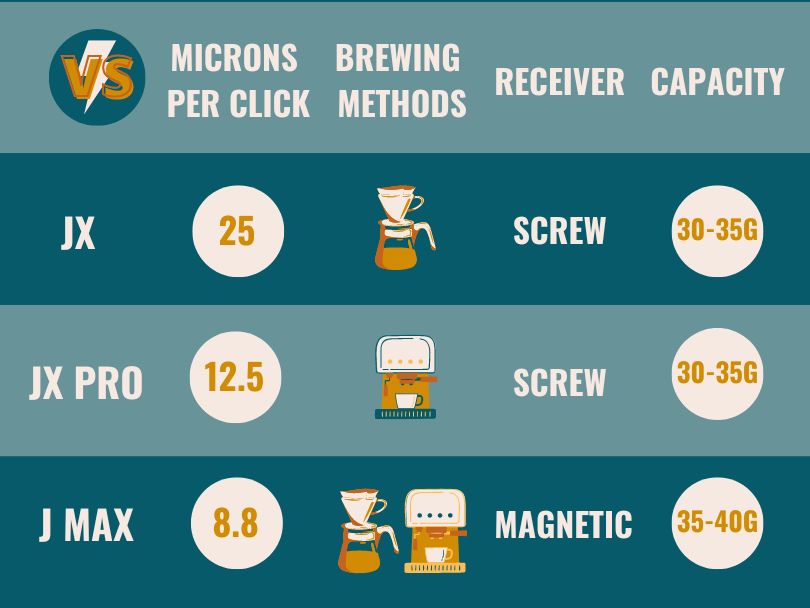 | VS | MICRONS PER CLICK | BREWING METHODS | RECEIVER | CAPACITY |
|---|---|---|---|---|
| JX | 25 | | SCREW | 30-35G |
| JX PRO | 12.5 | | SCREW | 30-35G |
| J MAX | 8.8 | | MAGNETIC | 35-40G |