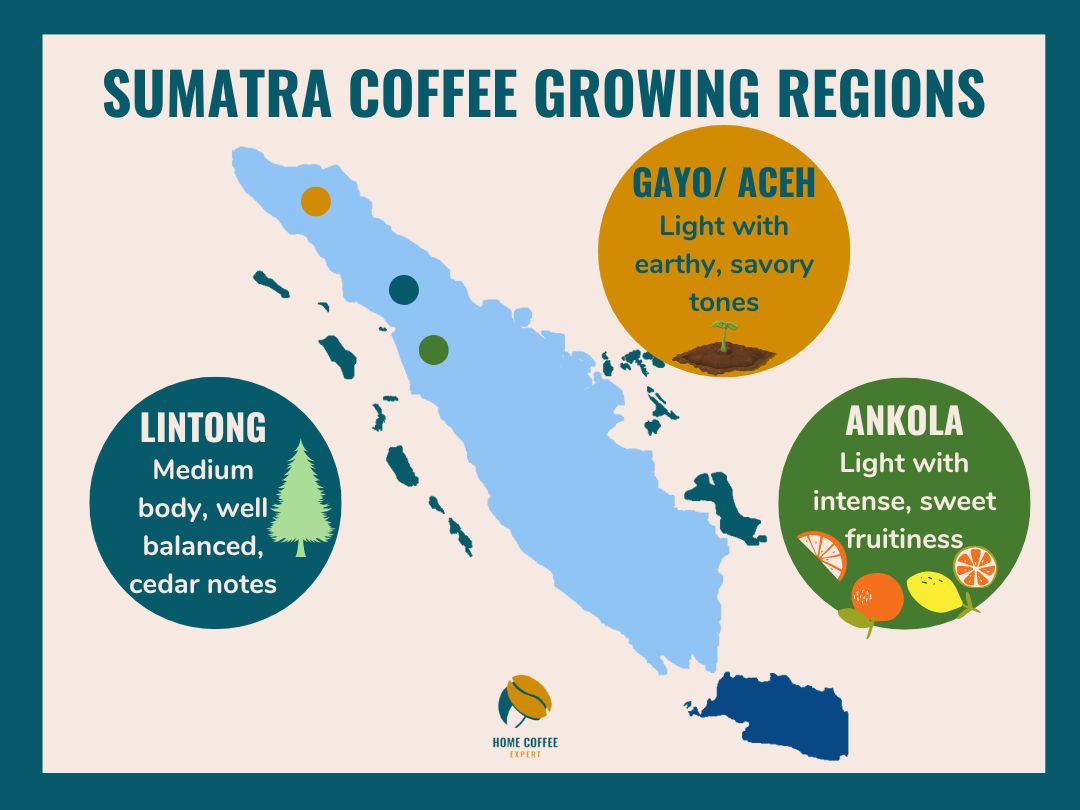 SUMATRA COFFEE GROWING REGIONS

GAYO/ ACEH
Light with earthy, savory tones

LINTONG
Medium body, well balanced, cedar notes

ANKOLA
Light with intense, sweet fruitiness

HOME COFFEE
EXPERT