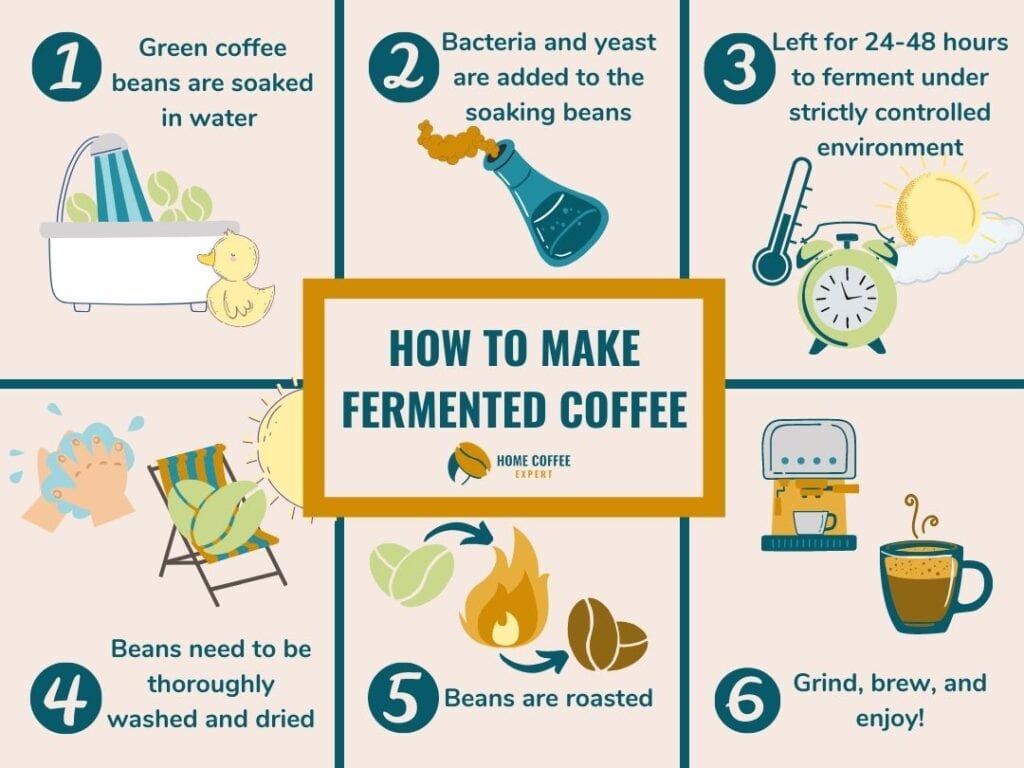 1 Green coffee beans are soaked in water

2 Bacteria and yeast are added to the soaking beans

3 Left for 24-48 hours to ferment under strictly controlled environment

HOW TO MAKE FERMENTED COFFEE

HOME COFFEE EXPERT

4 Beans need to be thoroughly washed and dried

5 Beans are roasted

6 Grind, brew, and enjoy!